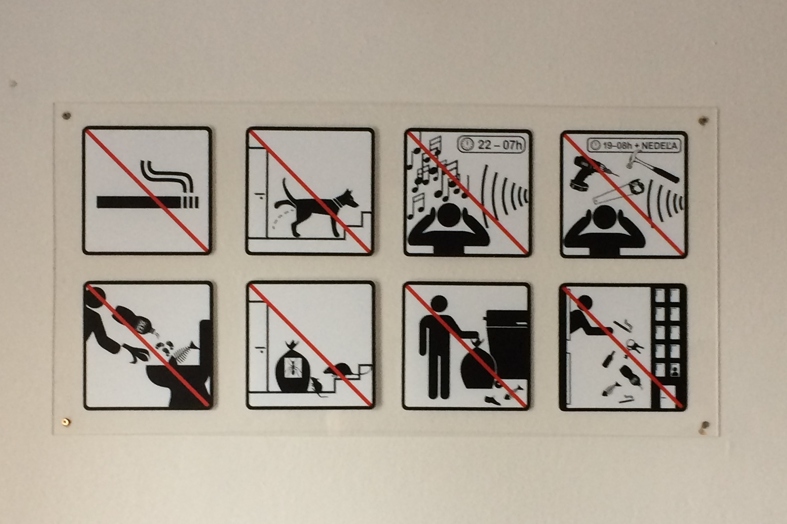 22 – 07h

19–08h + NEDEĽA